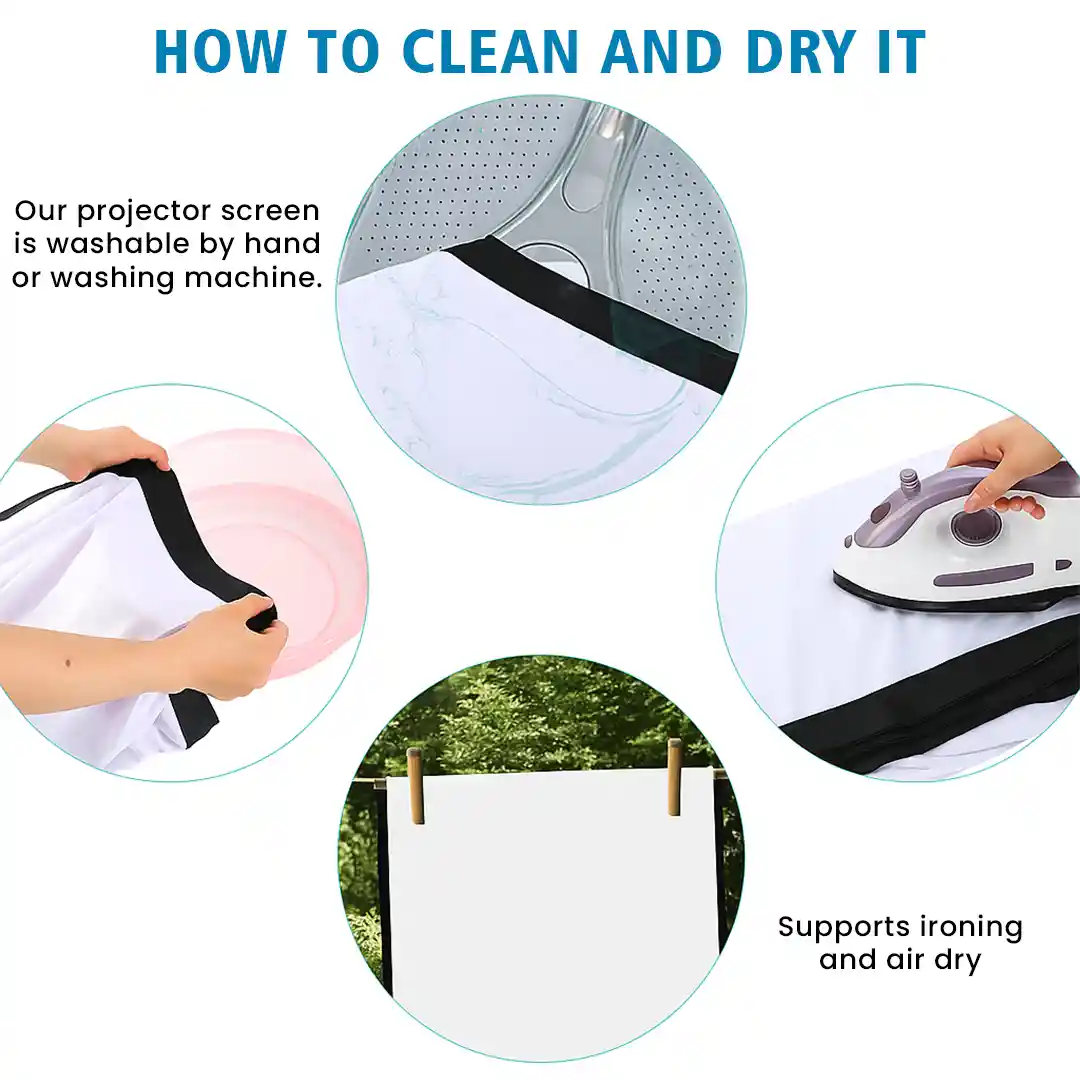 HOW TO CLEAN AND DRY IT

Our projector screen is washable by hand or washing machine.

Supports ironing and air dry